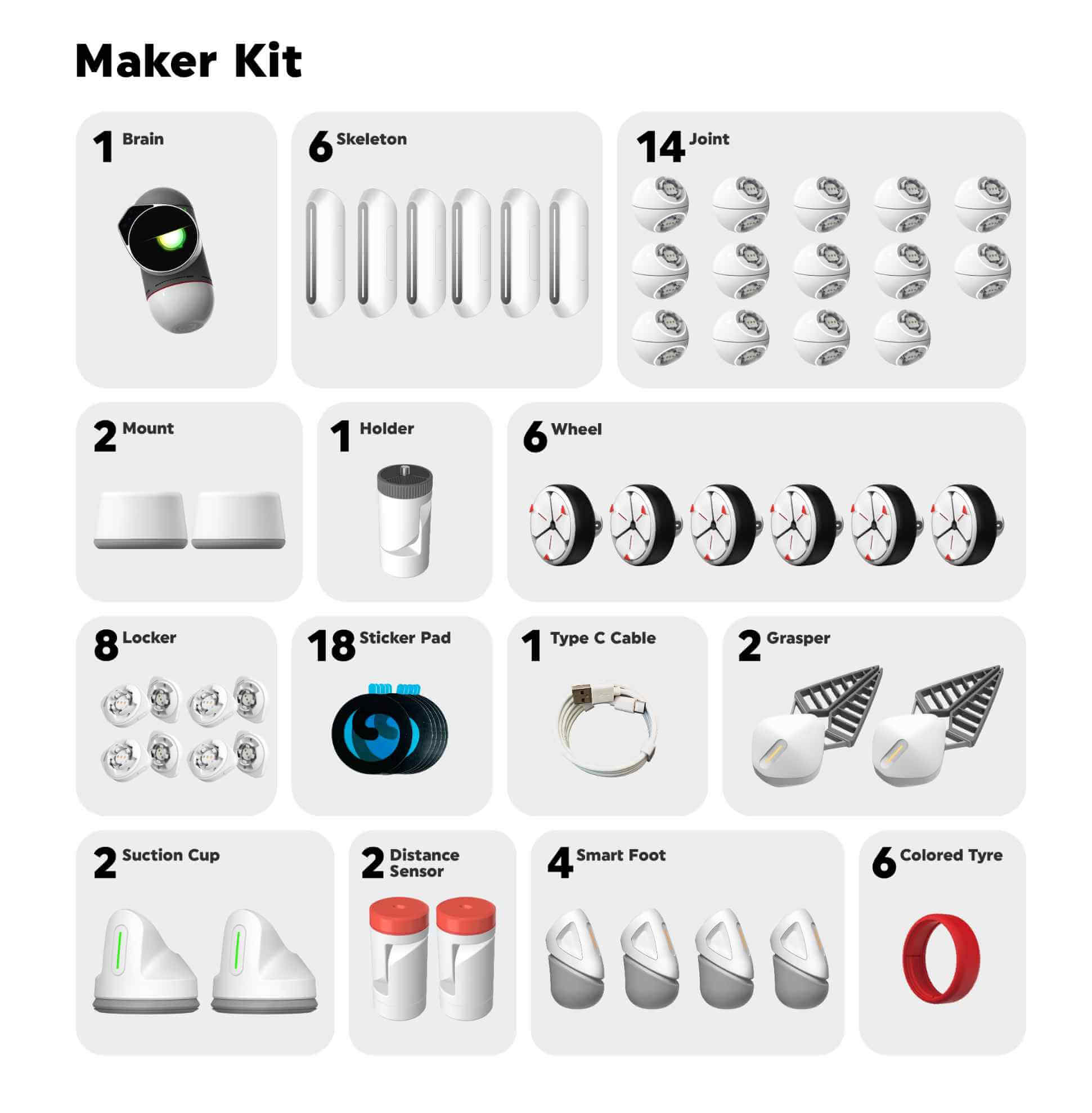 Maker Kit

1 Brain

6 Skeleton

14 Joint

2 Mount

1 Holder

6 Wheel

8 Locker

18 Sticker Pad

1 Type C Cable

2 Grasper

2 Suction Cup

2 Distance Sensor

4 Smart Foot

6 Colored Tyre