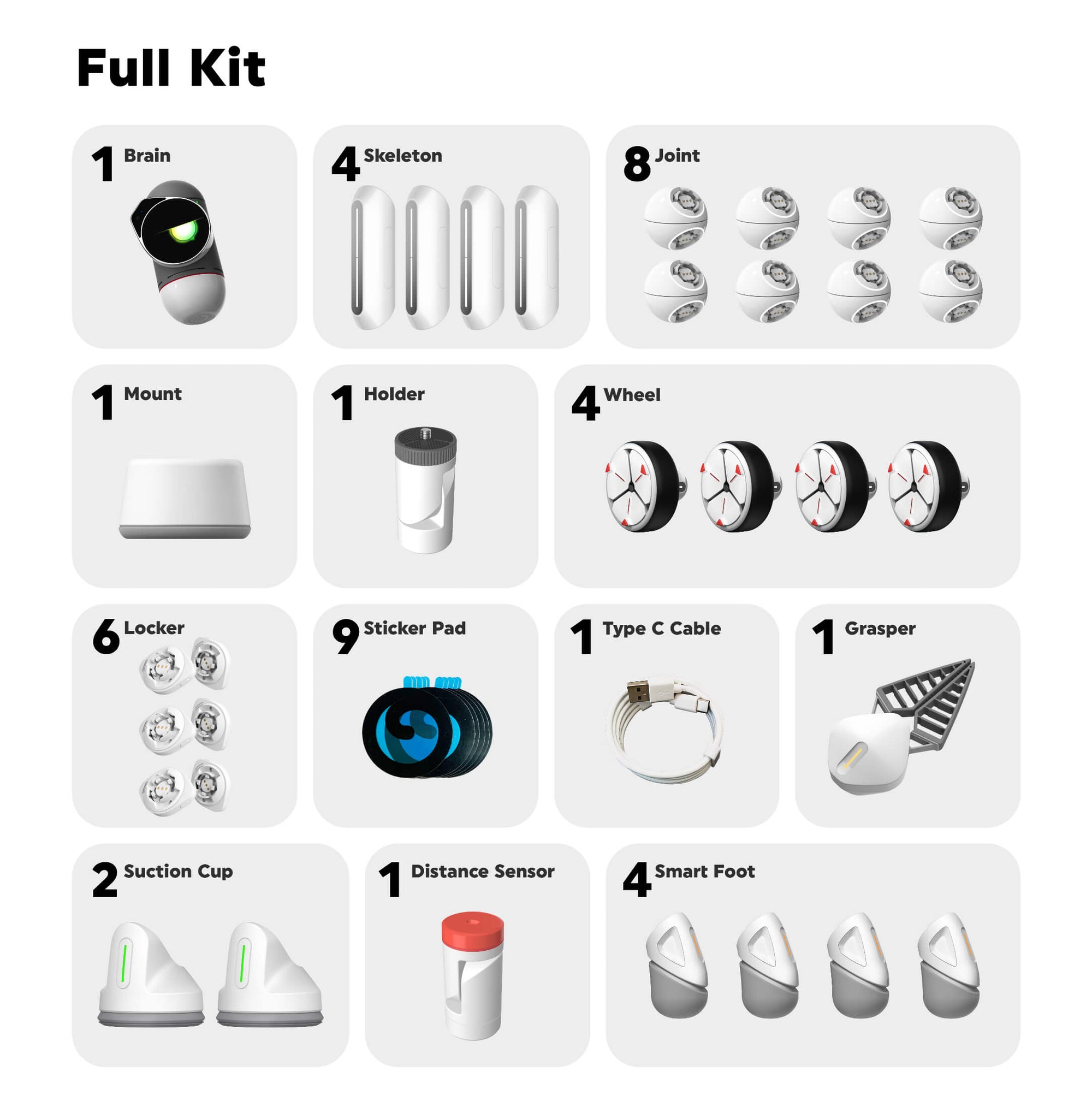 Full Kit

1 Brain

4 Skeleton

8 Joint

1 Mount

1 Holder

4 Wheel

6 Locker

9 Sticker Pad

1 Type C Cable

1 Grasper

2 Suction Cup

1 Distance Sensor

4 Smart Foot