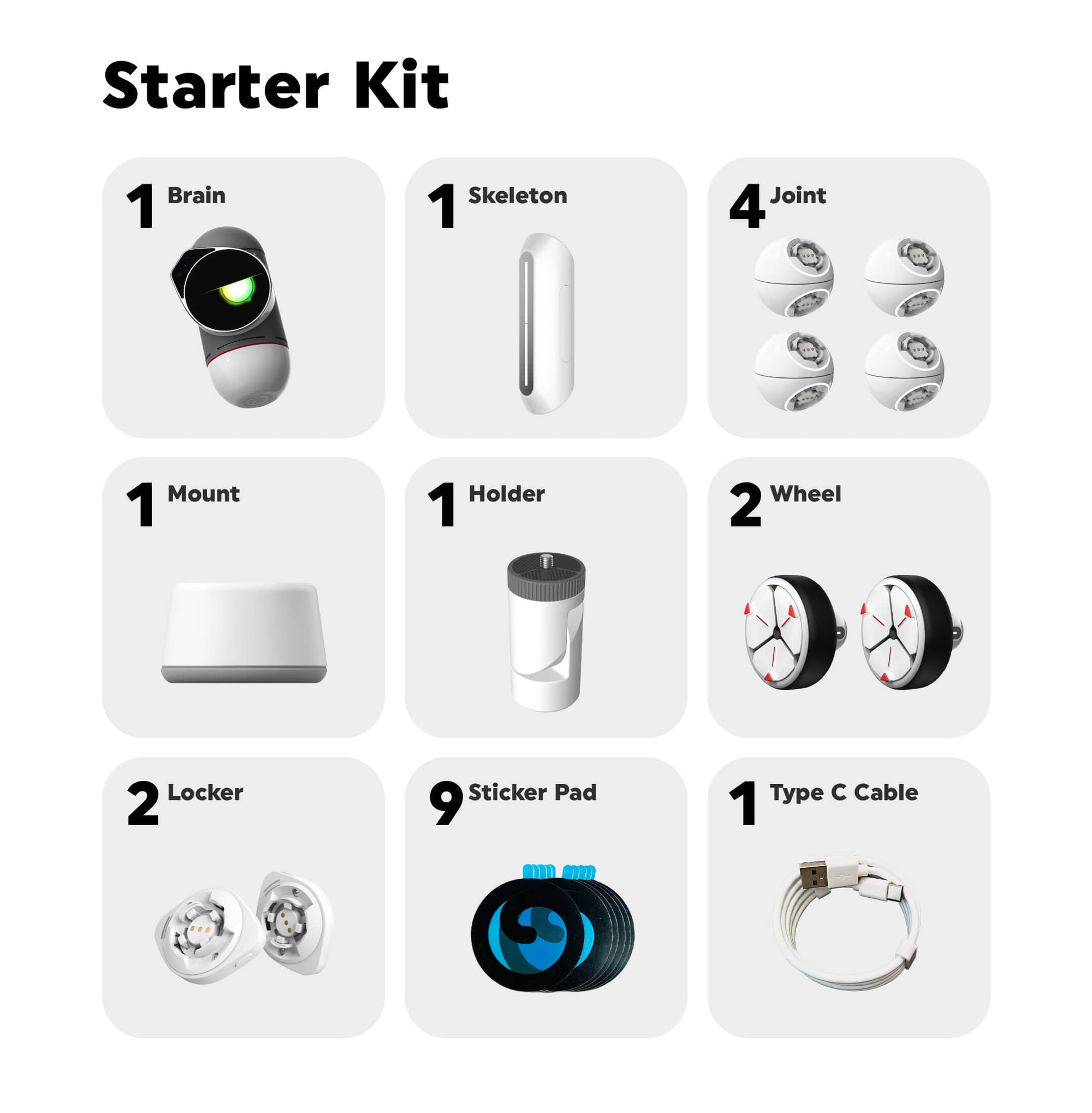 Starter Kit

1 Brain

1 Skeleton

4 Joint

1 Mount

1 Holder

2 Wheel

2 Locker

9 Sticker Pad

1 Type C Cable