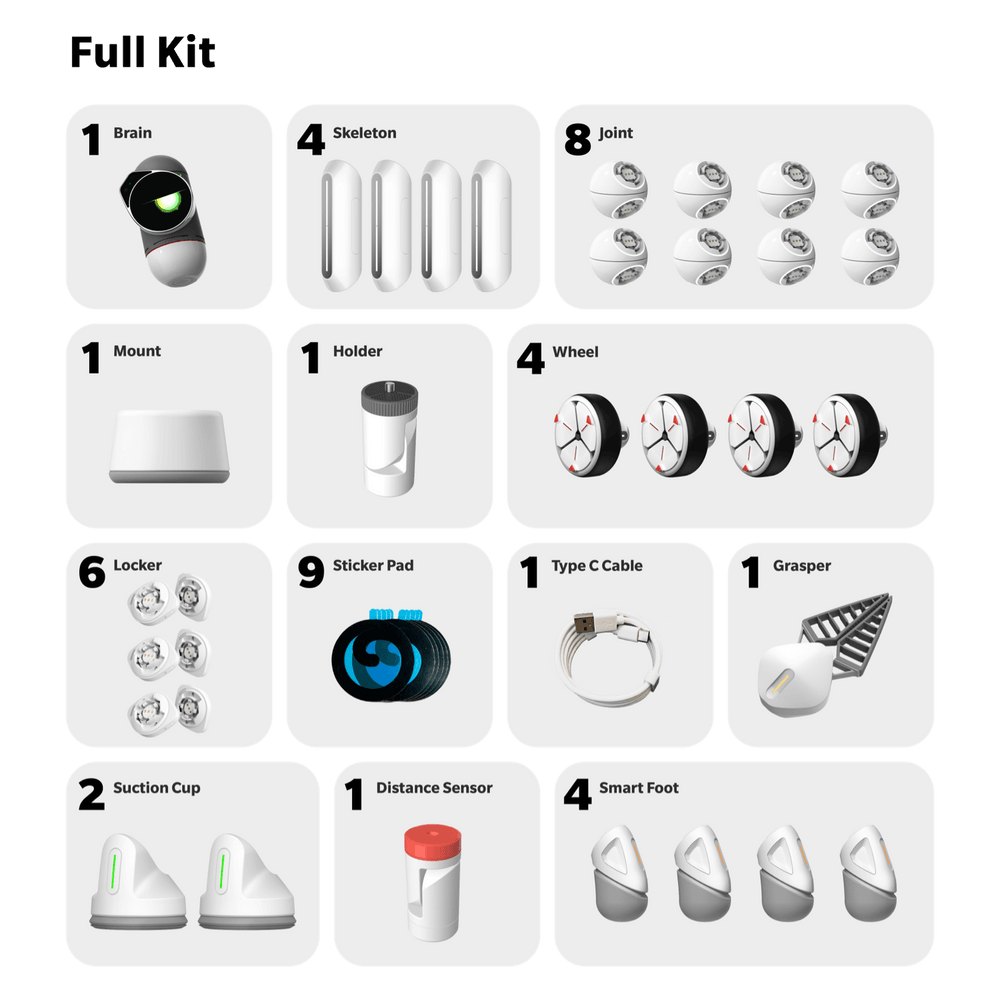 Full Kit

1 Brain

4 Skeleton

8 Joint

1 Mount

1 Holder

4 Wheel

6 Locker

9 Sticker Pad

1 Type C Cable

1 Grasper

2 Suction Cup

1 Distance Sensor

4 Smart Foot