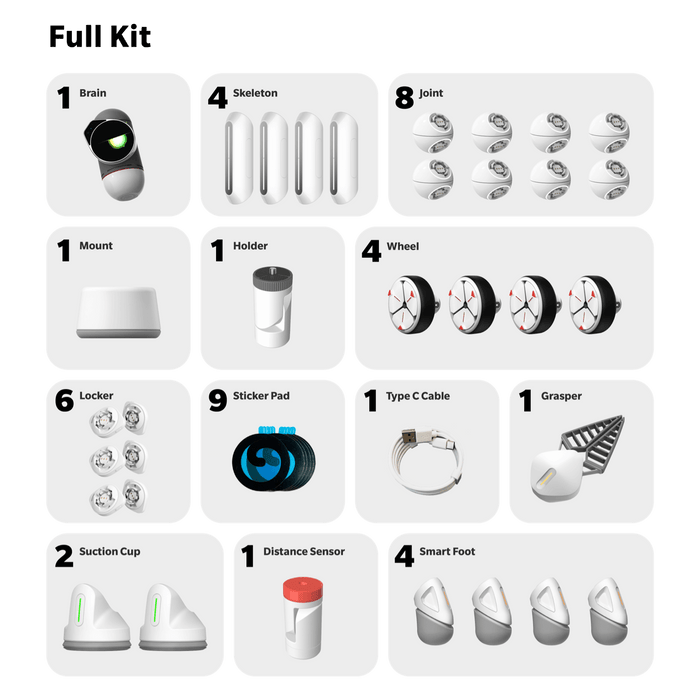 Full Kit

1 Brain

4 Skeleton

8 Joint

1 Mount

1 Holder

4 Wheel

6 Locker

9 Sticker Pad

1 Type C Cable

1 Grasper

2 Suction Cup

1 Distance Sensor

4 Smart Foot