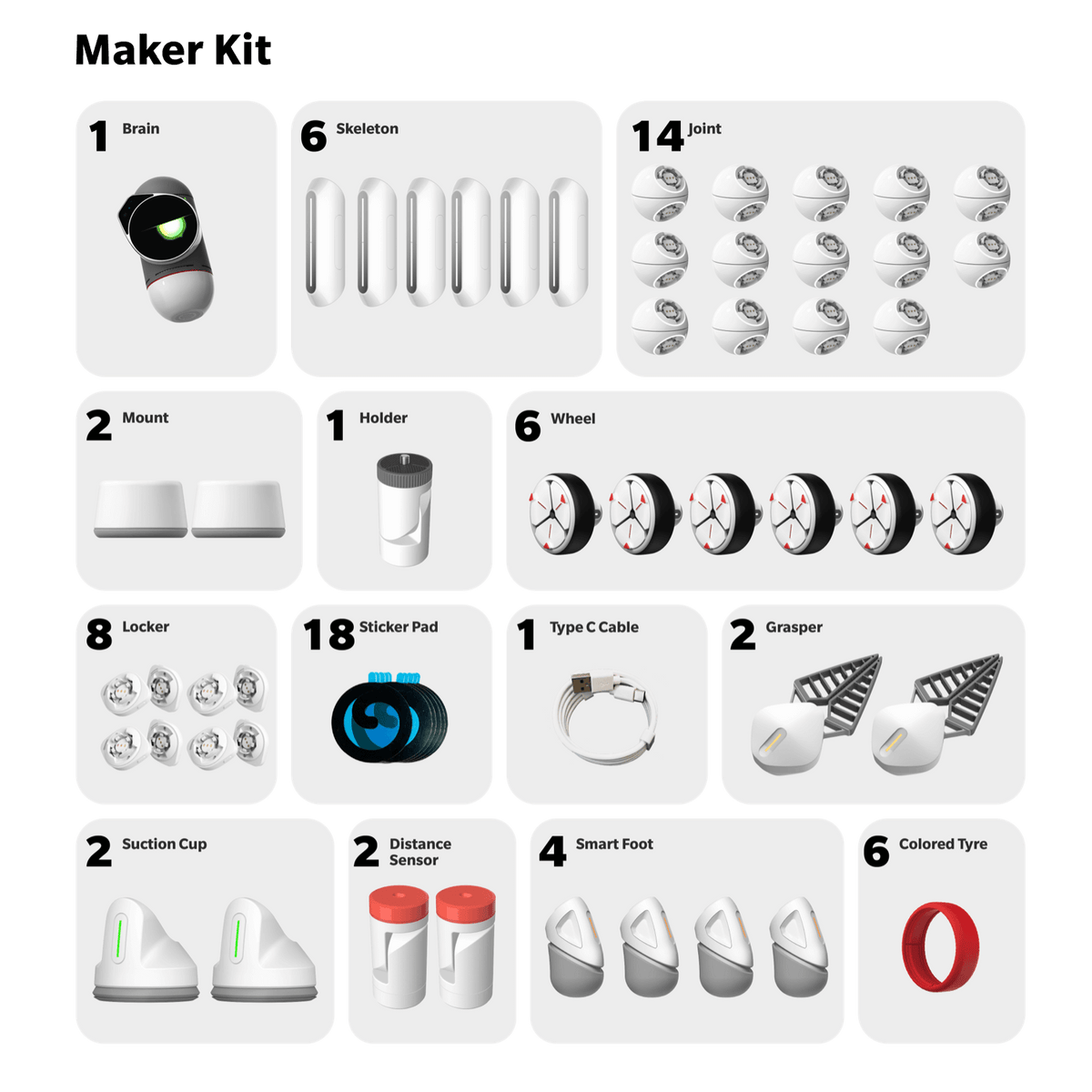 Maker Kit

1 Brain

6 Skeleton

14 Joint

2 Mount

1 Holder

6 Wheel

8 Locker

18 Sticker Pad

1 Type C Cable

2 Grasper

2 Suction Cup

2 Distance Sensor

4 Smart Foot

6 Colored Tyre