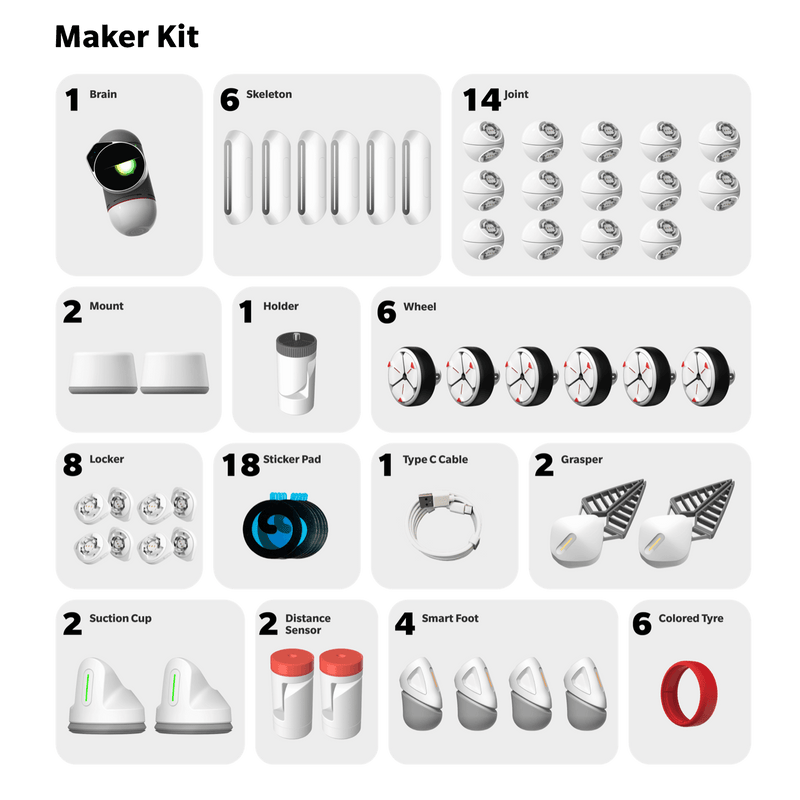 Maker Kit

1 Brain

6 Skeleton

14 Joint

2 Mount

1 Holder

6 Wheel

8 Locker

18 Sticker Pad

1 Type C Cable

2 Grasper

2 Suction Cup

2 Distance Sensor

4 Smart Foot

6 Colored Tyre