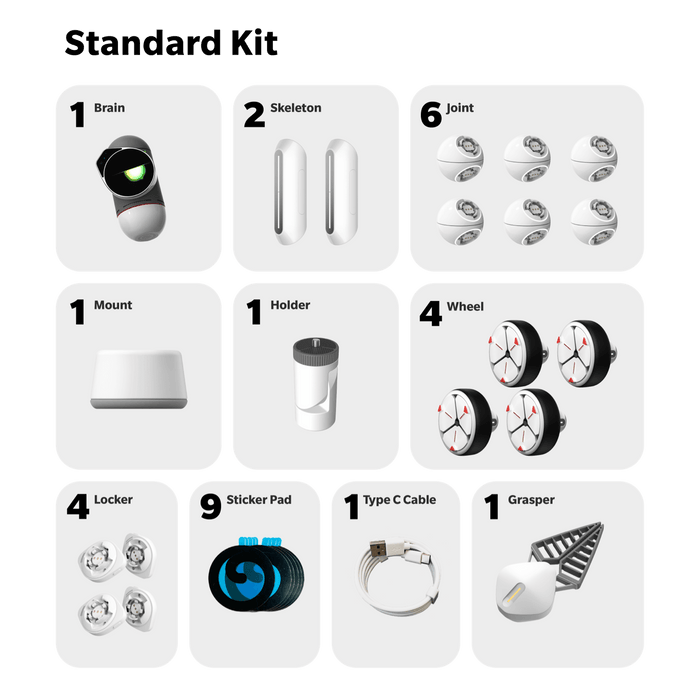 Standard Kit

1 Brain

2 Skeleton

6 Joint

1 Mount

1 Holder

4 Wheel

4 Locker

9 Sticker Pad

1 Type C Cable

1 Grasper