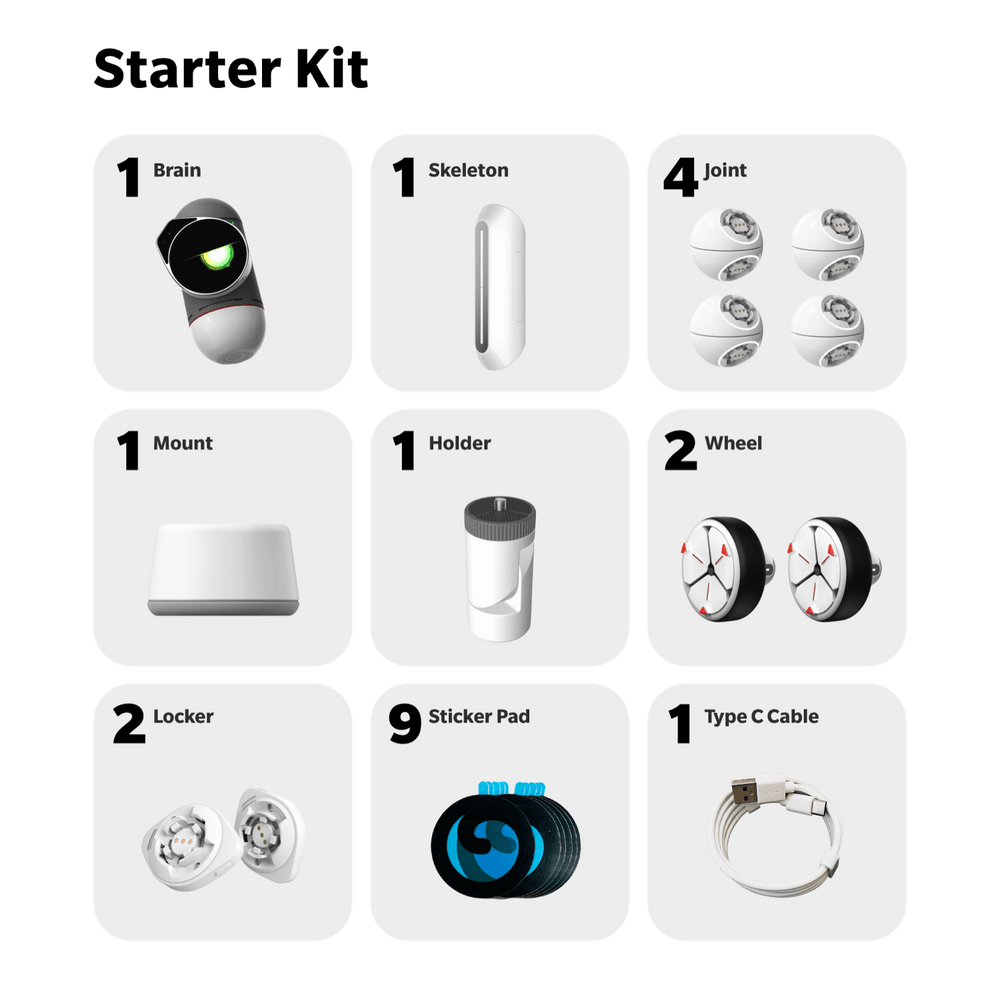 Starter Kit

1 Brain

1 Skeleton

4 Joint

1 Mount

1 Holder

2 Wheel

2 Locker

9 Sticker Pad

1 Type C Cable