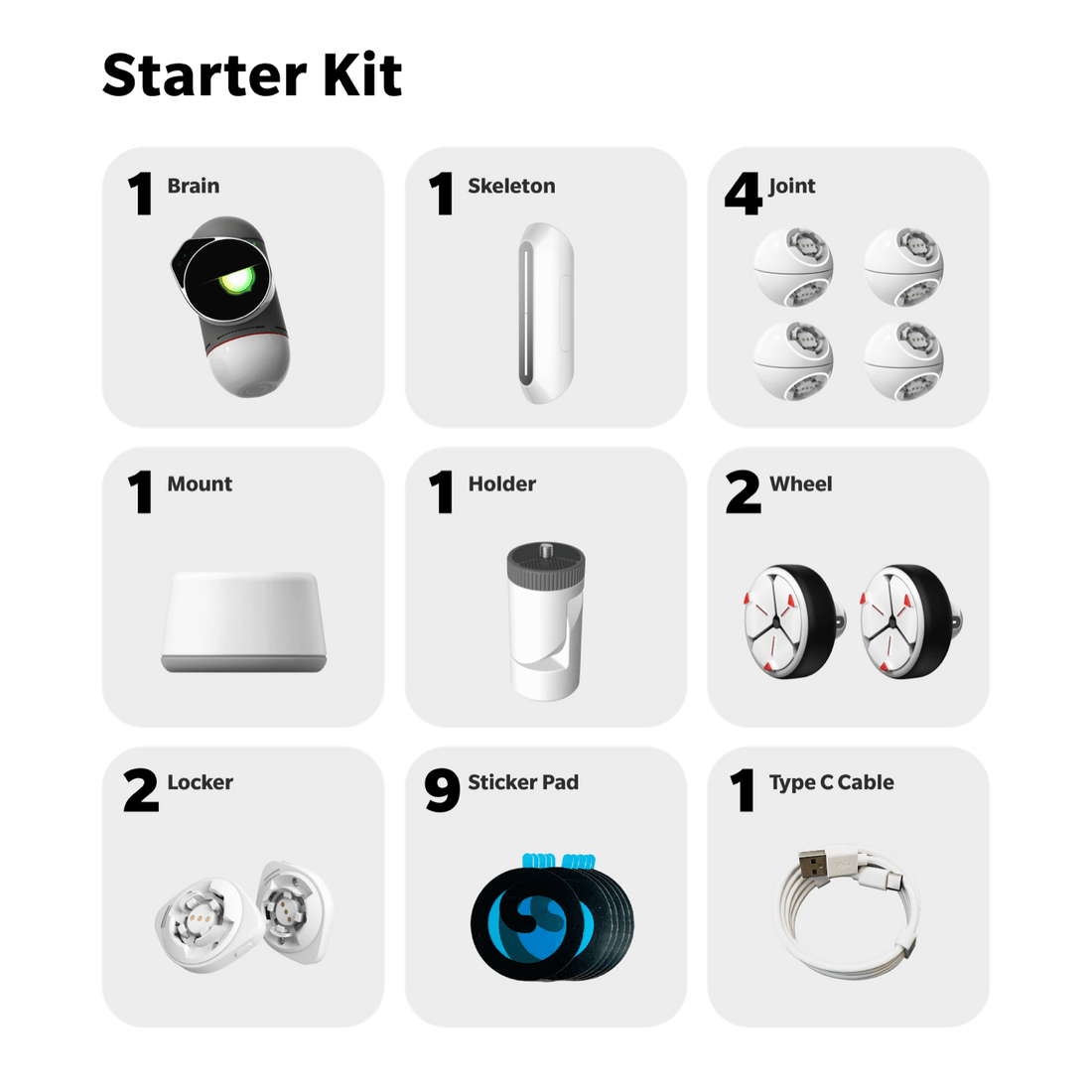 Starter Kit

1 Brain

1 Skeleton

4 Joint

1 Mount

1 Holder

2 Wheel

2 Locker

9 Sticker Pad

1 Type C Cable